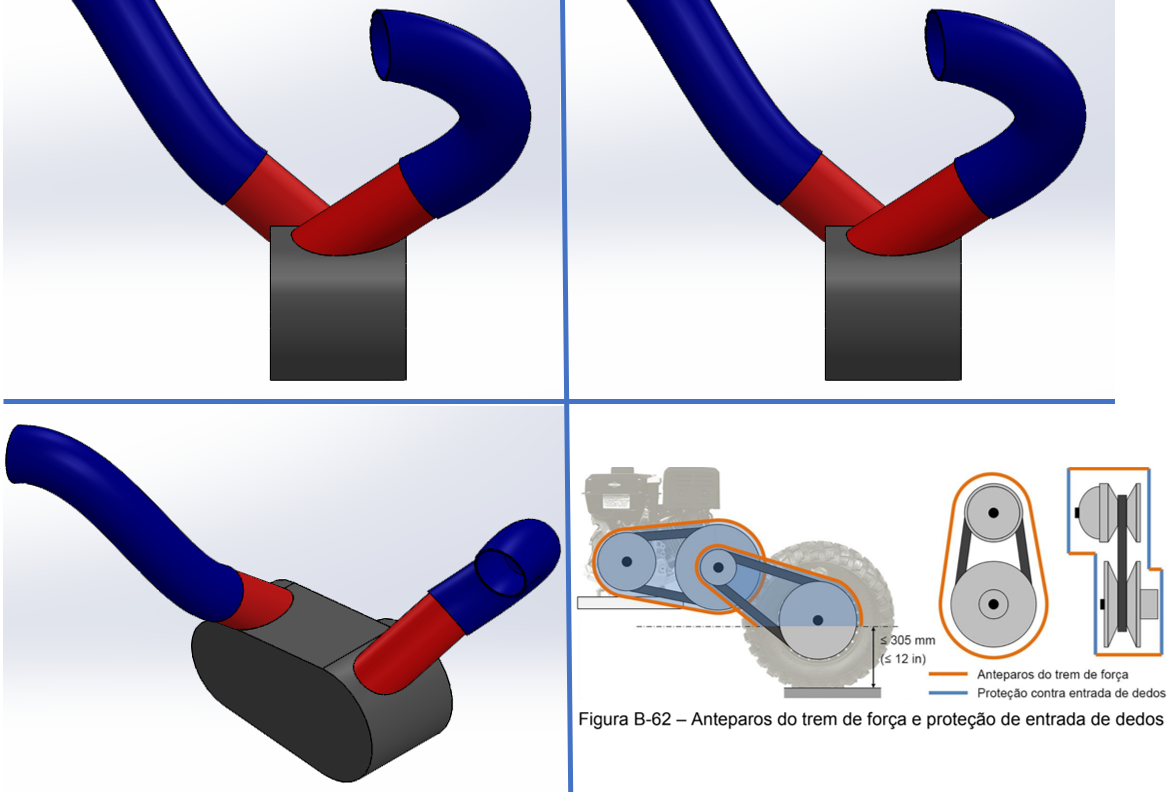 ≤ 305 mm
(≤ 12 in)

Anteparos do trem de força
Proteção contra entrada de dedos

Figura B-62 – Anteparos do trem de força e proteção de entrada de dedos