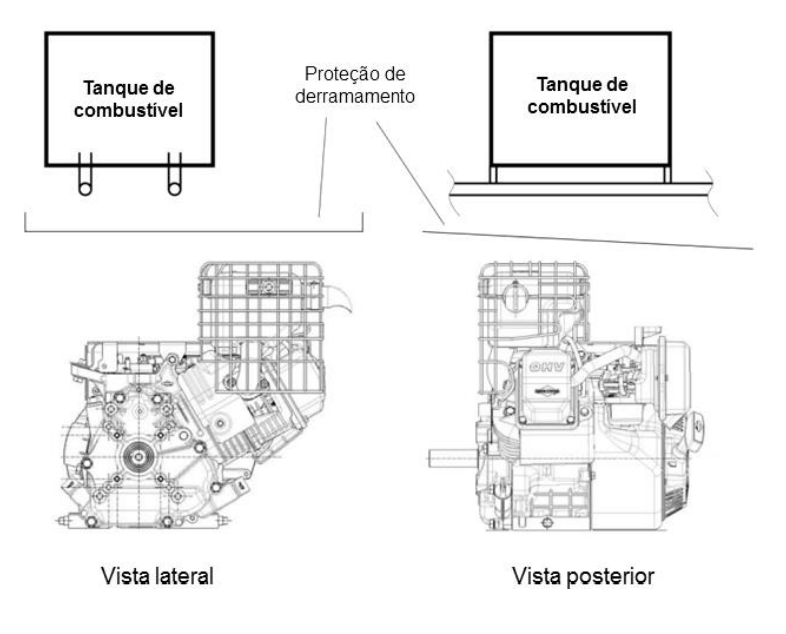 Tanque de combustível

Proteção de derramamento

Tanque de combustível

OHV

Vista lateral

Vista posterior